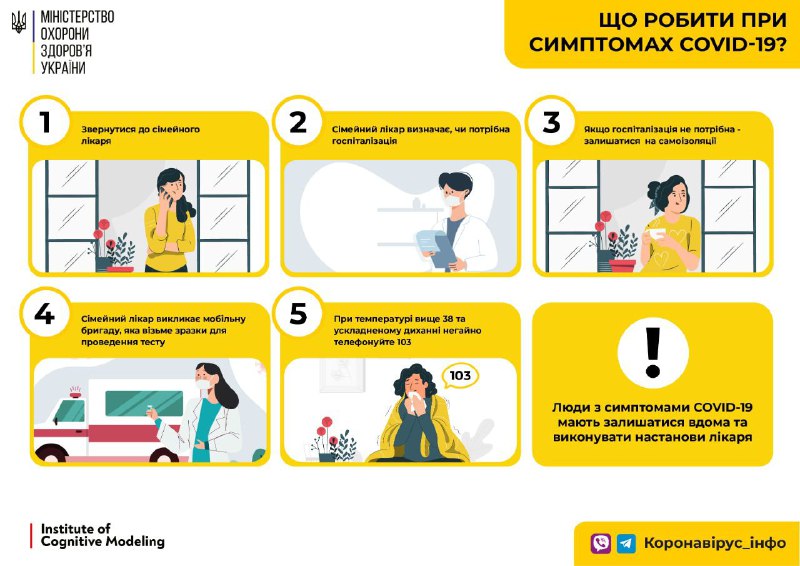 МІНІСТЕРСТВО ОХОРОНИ ЗДОРОВ'Я УКРАЇНИ

ЩО РОБИТИ ПРИ СИМПТОМАХ COVID-19?

1
Звернутися до сімейного лікаря

2
Сімейний лікар визначає, чи потрібна госпіталізація

3
Якщо госпіталізація не потрібна - залишатися на самоізоляції

4
Сімейний лікар викликає мобільну бригаду, яка візьме зразки для проведення тесту

5
При температурі вище 38 та ускладненому диханні негайно телефонуйте 103

103

!
Люди з симптомами COVID-19 мають залишатися вдома та виконувати настанови лікаря

Institute of Cognitive Modeling

Коронавірус_інфо